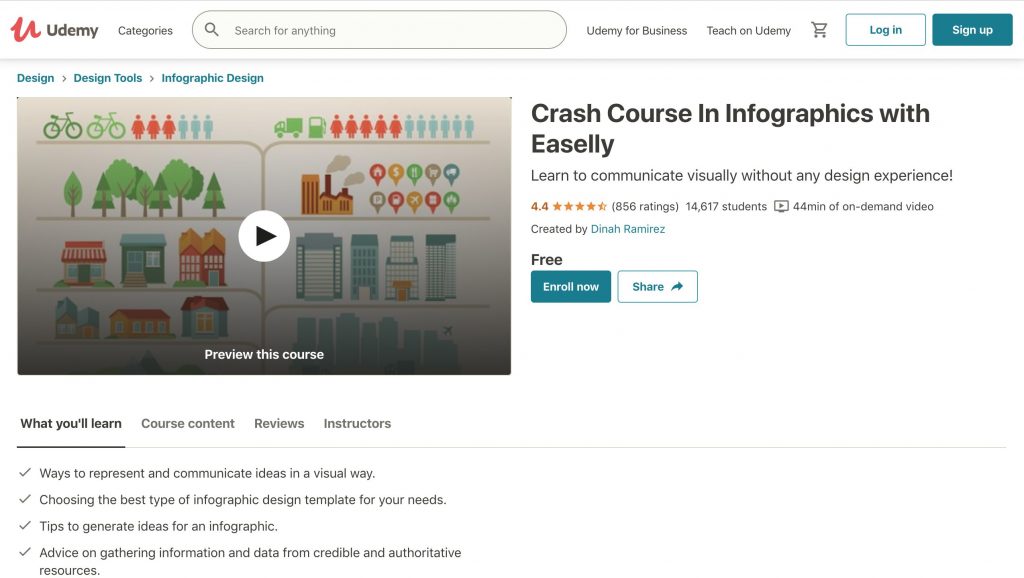 Udemy Categories Search for anything Udemy for Business Teach on Udemy Log in Sign up

Design > Design Tools > Infographic Design

Preview this course

Crash Course In Infographics with Easelly

Learn to communicate visually without any design experience!

4.4 (856 ratings) 14,617 students 44min of on-demand video

Created by Dinah Ramirez

Free

Enroll now Share

What you'll learn Course content Reviews Instructors

Ways to represent and communicate ideas in a visual way.

Choosing the best type of infographic design template for your needs.

Tips to generate ideas for an infographic.

Advice on gathering information and data from credible and authoritative resources.