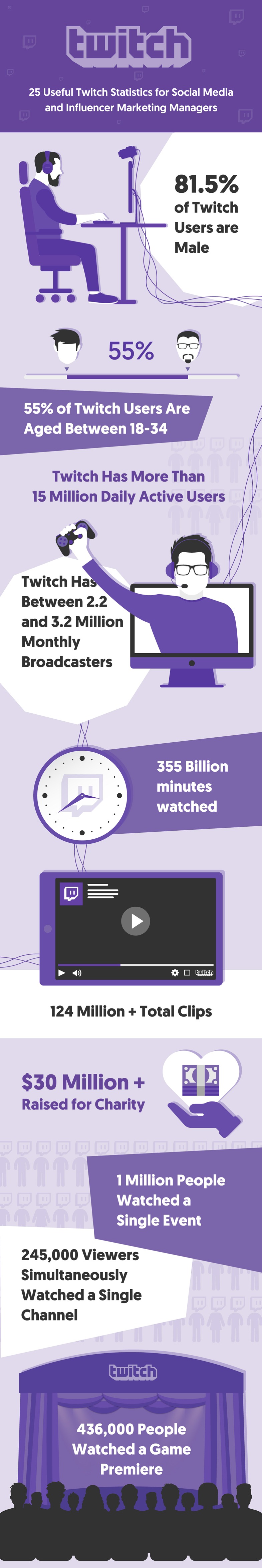 twitch

25 Useful Twitch Statistics for Social Media and Influencer Marketing Managers

81.5% of Twitch Users are Male

55%

55% of Twitch Users Are Aged Between 18-34

Twitch Has More Than 15 Million Daily Active Users

Twitch Has Between 2.2 and 3.2 Million Monthly Broadcasters

355 Billion minutes watched

twitch

124 Million + Total Clips

$30 Million + Raised for Charity

1 Million People Watched a Single Event

245,000 Viewers Simultaneously Watched a Single Channel

twitch

436,000 People Watched a Game Premiere