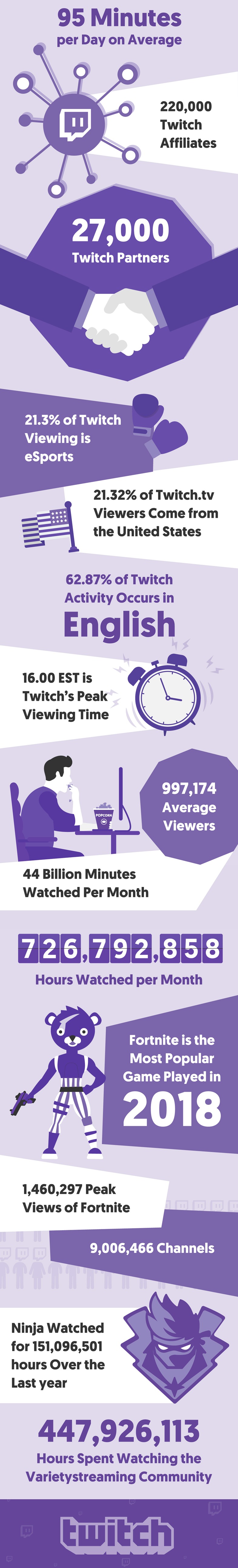 95 Minutes per Day on Average

220,000 Twitch Affiliates

27,000 Twitch Partners

21.3% of Twitch Viewing is eSports

21.32% of Twitch.tv Viewers Come from the United States

62.87% of Twitch Activity Occurs in English

16.00 EST is Twitch's Peak Viewing Time

POPCORN

997,174 Average Viewers

44 Billion Minutes Watched Per Month

726,792,858

Hours Watched per Month

Fortnite is the Most Popular Game Played in 2018

1,460,297 Peak Views of Fortnite

9,006,466 Channels

Ninja Watched for 151,096,501 hours Over the Last year

447,926,113

Hours Spent Watching the Varietystreaming Community

twitch