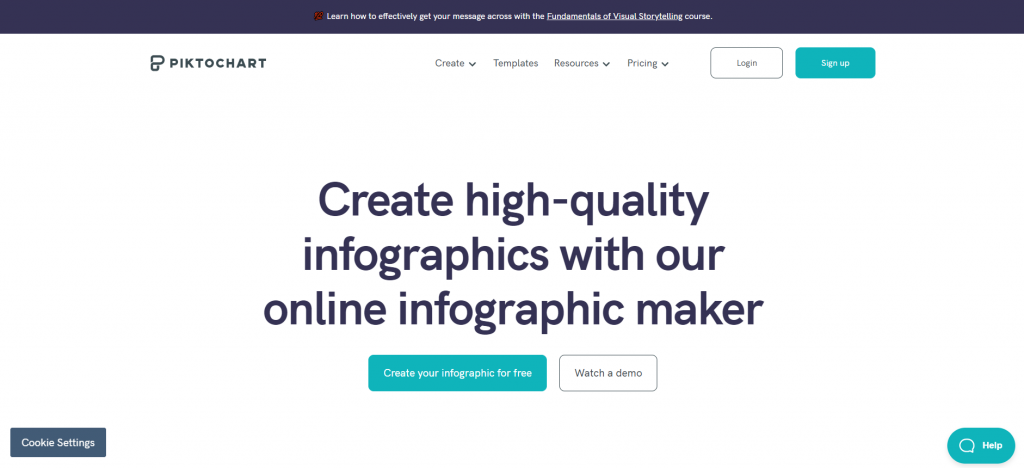 Learn how to effectively get your message across with the Fundamentals of Visual Storytelling course.

PIKTOCHART

Create Templates Resources Pricing

Login

Sign up

Create high-quality infographics with our online infographic maker

Create your infographic for free

Watch a demo

Cookie Settings

Help