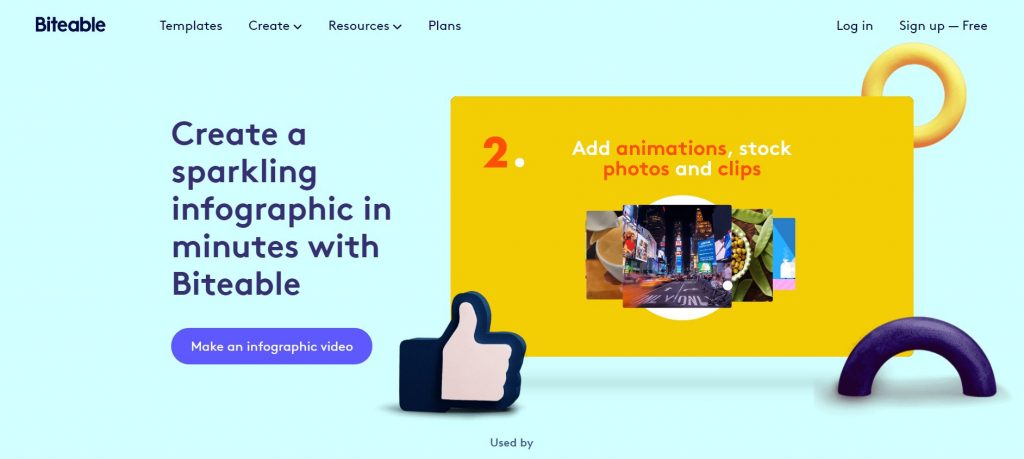 Biteable

Templates Create Resources Plans

Log in Sign up — Free

Create a sparkling infographic in minutes with Biteable

Make an infographic video

2.

Add animations, stock photos and clips

Used by