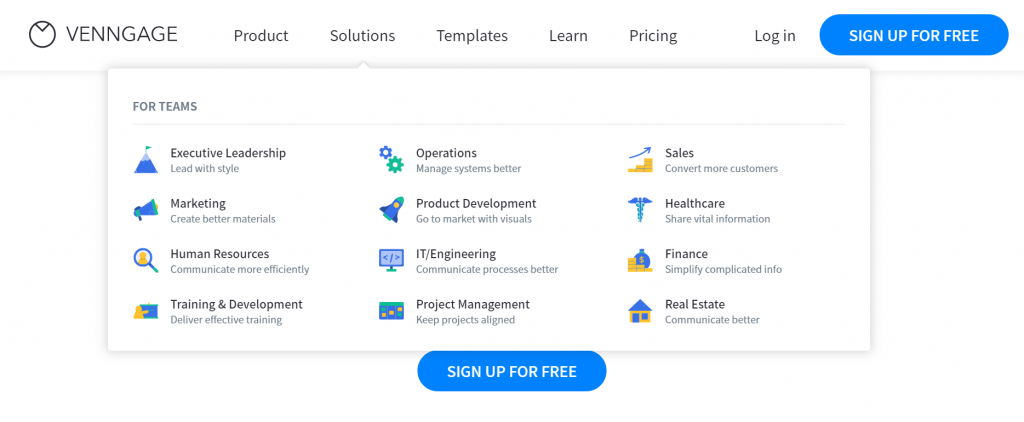 VENNGAGE Product Solutions Templates Learn Pricing Log in SIGN UP FOR FREE

FOR TEAMS

Executive Leadership
Lead with style

Marketing
Create better materials

Human Resources
Communicate more efficiently

Training & Development
Deliver effective training

Operations
Manage systems better

Product Development
Go to market with visuals

IT/Engineering
Communicate processes better

Project Management
Keep projects aligned

Sales
Convert more customers

Healthcare
Share vital information

Finance
Simplify complicated info

Real Estate
Communicate better

SIGN UP FOR FREE