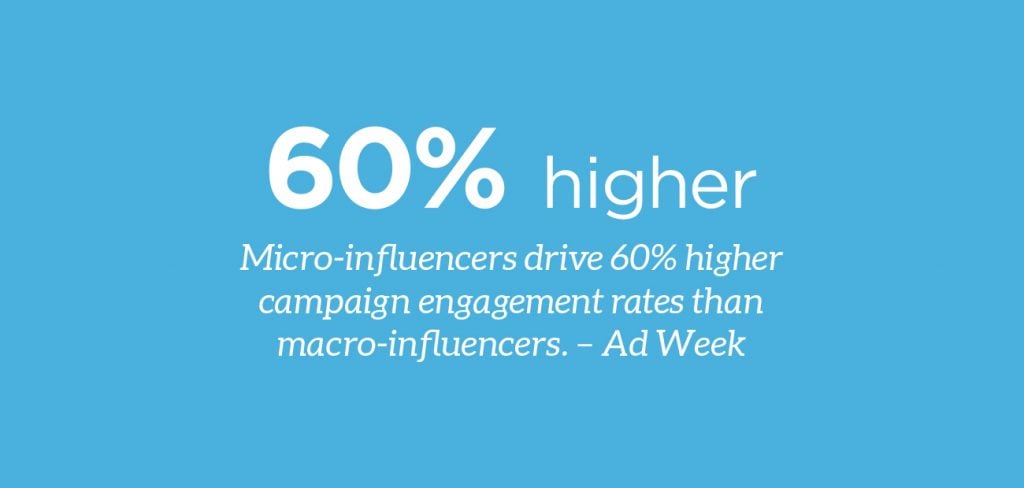 60% higher

Micro-influencers drive 60% higher campaign engagement rates than macro-influencers. – Ad Week