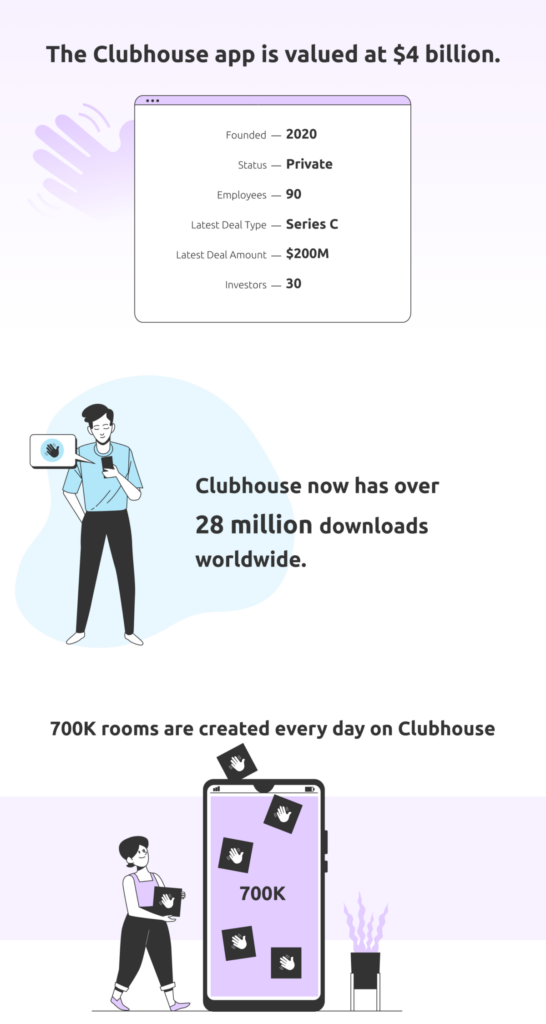 The Clubhouse app is valued at $4 billion.

Founded — 2020

Status — Private

Employees — 90

Latest Deal Type — Series C

Latest Deal Amount — $200M

Investors — 30

Clubhouse now has over 28 million downloads worldwide.

700K rooms are created every day on Clubhouse

700K