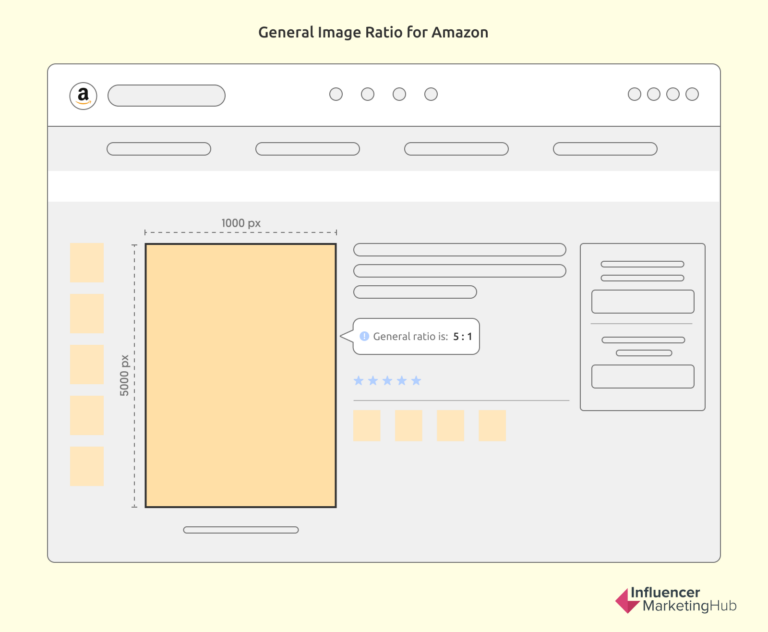 General Image Ratio for Amazon

a

1000 px

5000 px

General ratio is: 5 : 1

Influencer MarketingHub