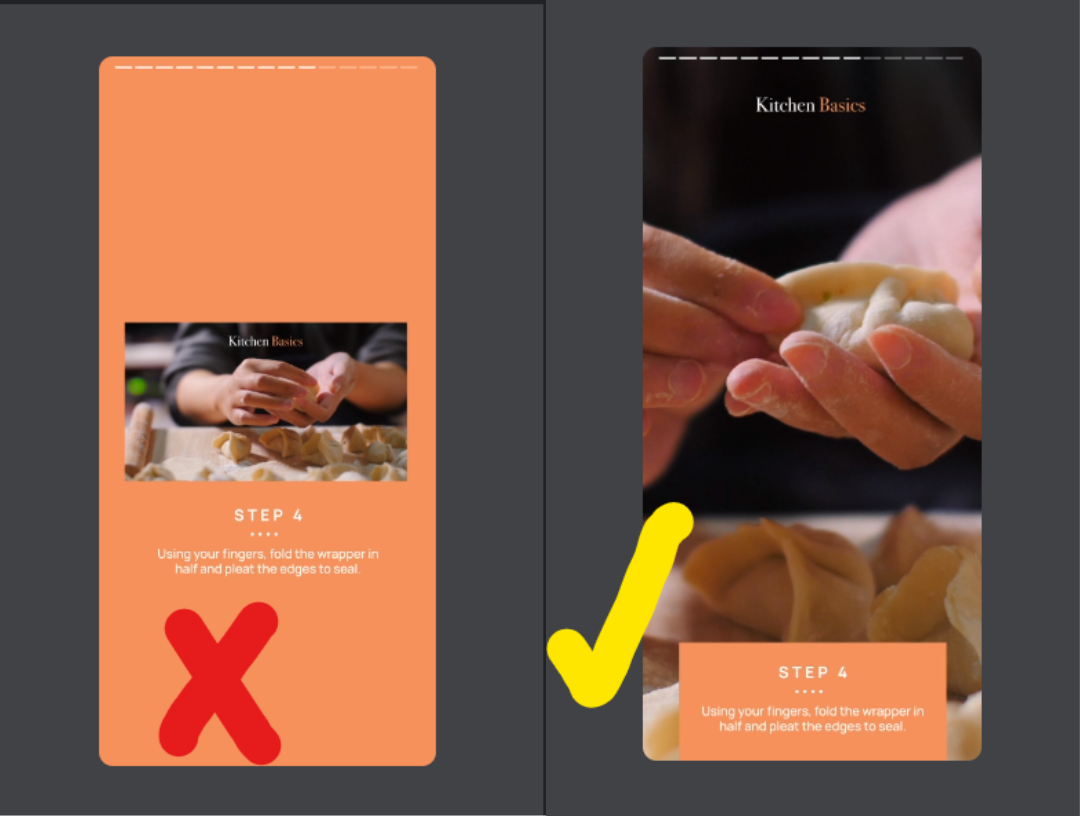 Kitchen Basics

STEP 4

Using your fingers, fold the wrapper in half and pleat the edges to seal.

Kitchen Basics

STEP 4

Using your fingers, fold the wrapper in half and pleat the edges to seal.